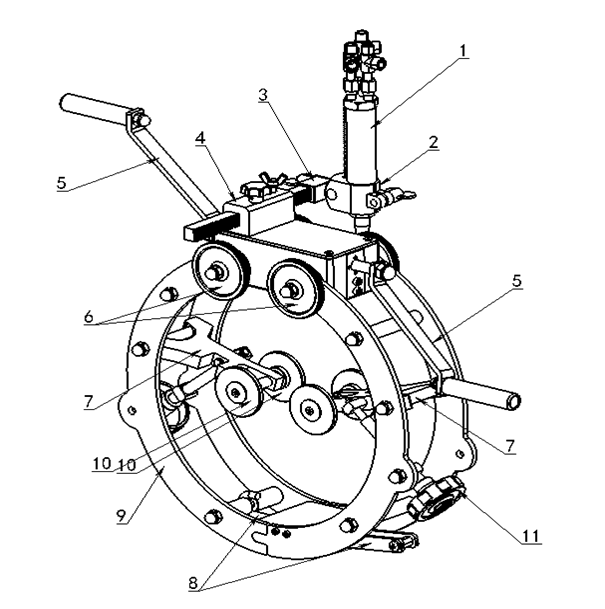 1
3
2
4
5
5
6
7
7
10
10
9
11
8